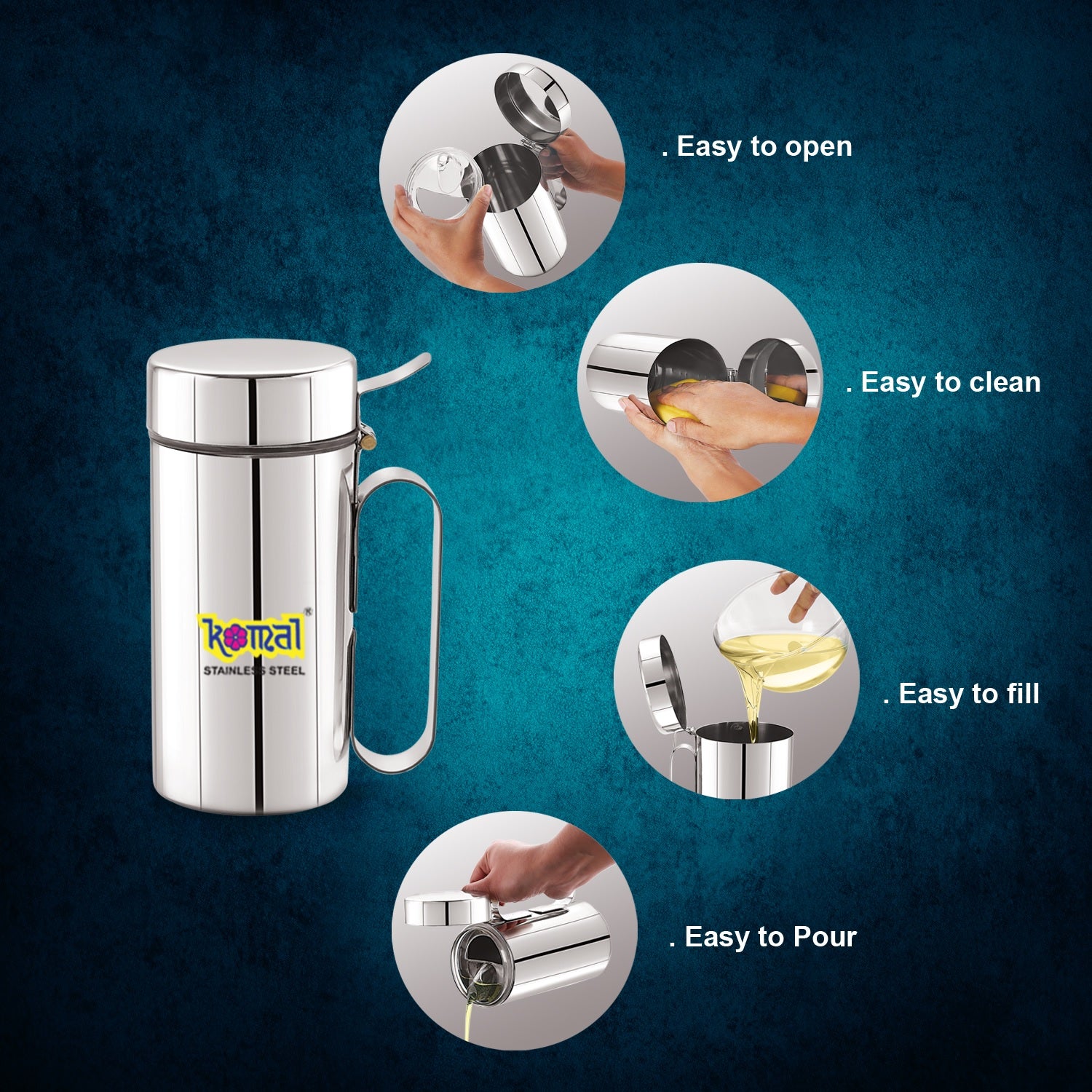 . Easy to open

. Easy to clean

komal®
STAINLESS STEEL

. Easy to fill

. Easy to Pour