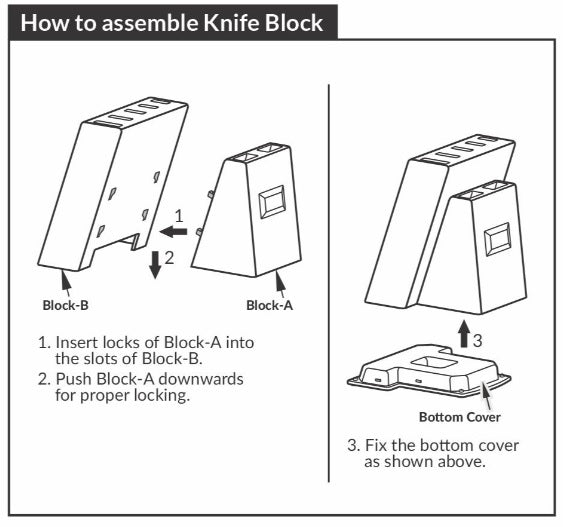 How to assemble Knife Block

1

2

Block-B

Block-A

1. Insert locks of Block-A into the slots of Block-B.
2. Push Block-A downwards for proper locking.

3

Bottom Cover

3. Fix the bottom cover as shown above.