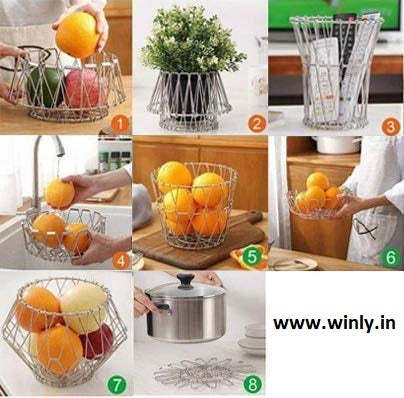 1

2

3

4

5

6

7

8

www.winly.in